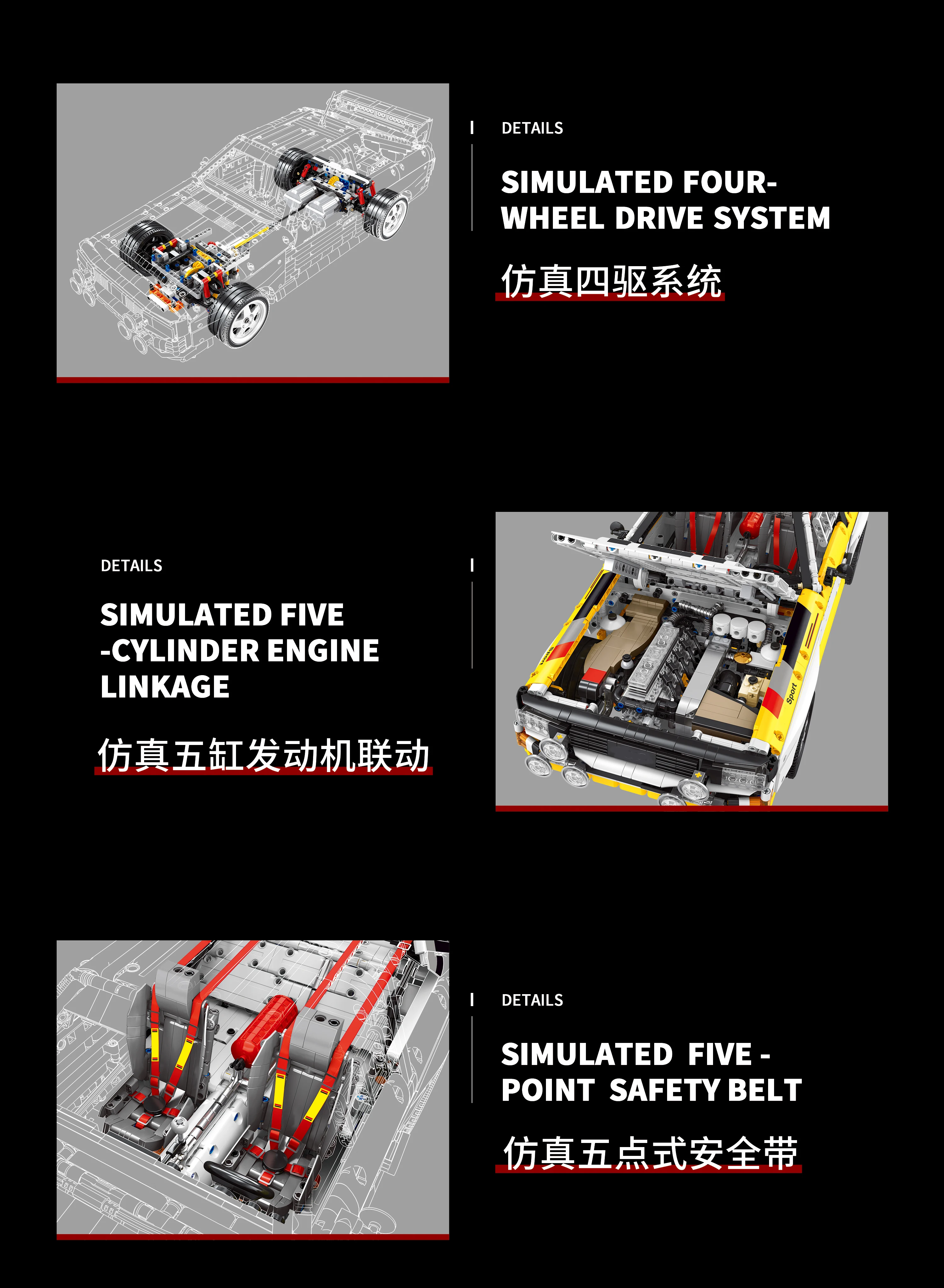 DETAILS

SIMULATED FOUR-WHEEL DRIVE SYSTEM

仿真四驱系统

DETAILS

SIMULATED FIVE -CYLINDER ENGINE LINKAGE

仿真五缸发动机联动

Sport

DETAILS

SIMULATED FIVE - POINT SAFETY BELT

仿真五点式安全带